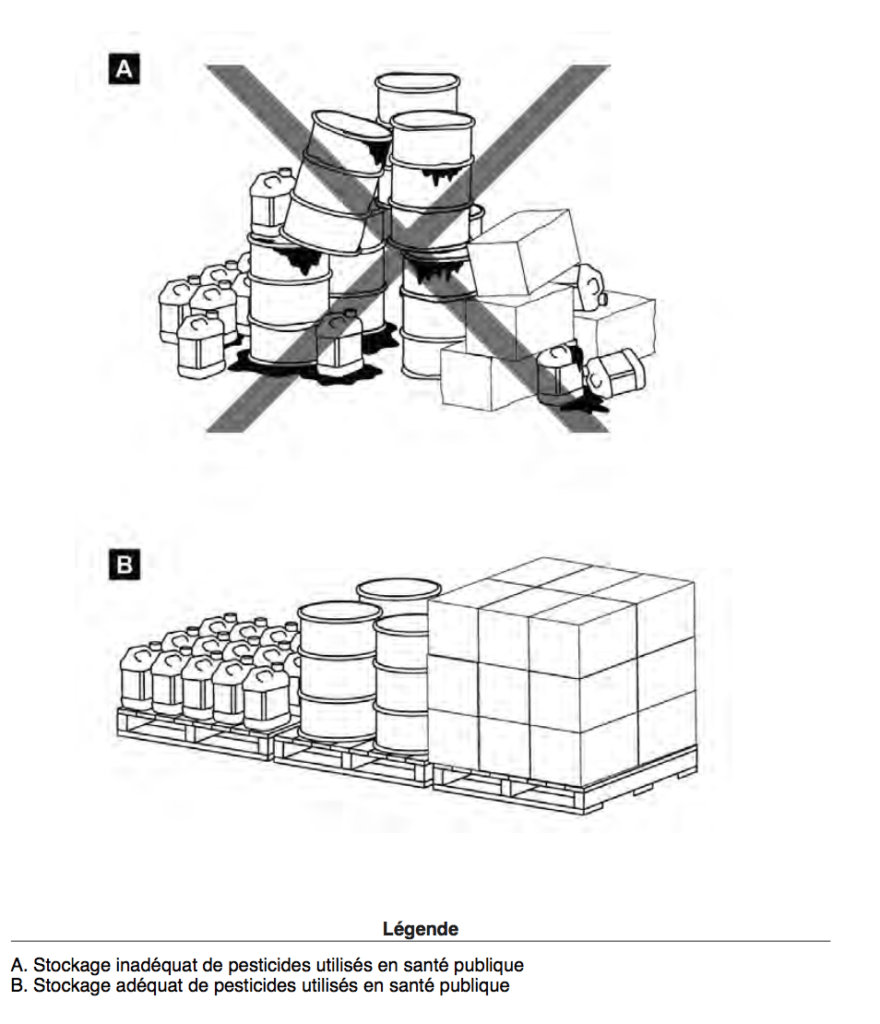 A

B

Légende

A. Stockage inadéquat de pesticides utilisés en santé publique
B. Stockage adéquat de pesticides utilisés en santé publique